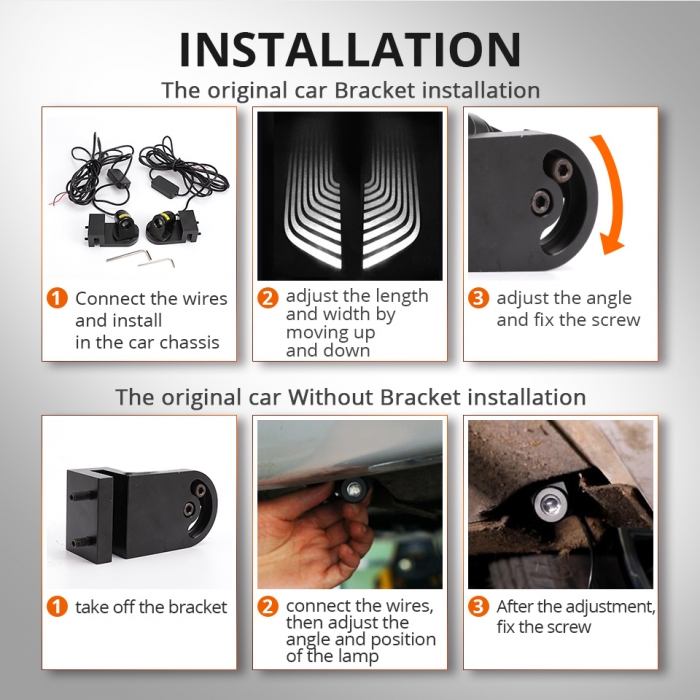 INSTALLATION

The original car Bracket installation

1 Connect the wires and install in the car chassis

2 adjust the length and width by moving up and down

3 adjust the angle and fix the screw

The original car Without Bracket installation

1 take off the bracket

2 connect the wires, then adjust the angle and position of the lamp

3 After the adjustment, fix the screw