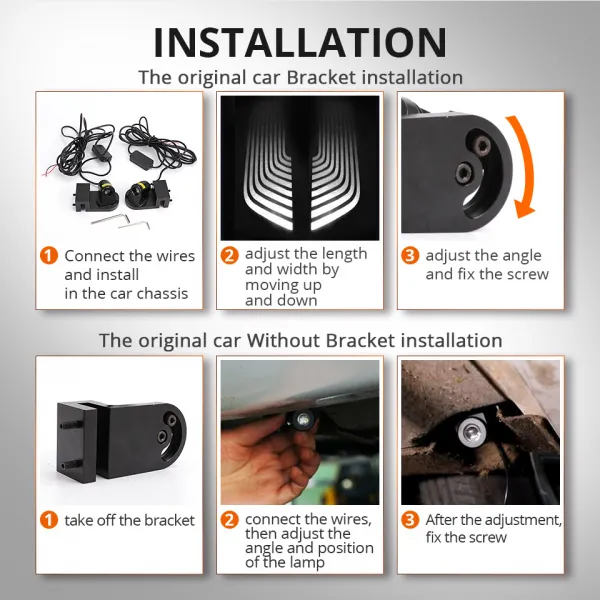 INSTALLATION

The original car Bracket installation

1 Connect the wires and install in the car chassis

2 adjust the length and width by moving up and down

3 adjust the angle and fix the screw

The original car Without Bracket installation

1 take off the bracket

2 connect the wires, then adjust the angle and position of the lamp

3 After the adjustment, fix the screw