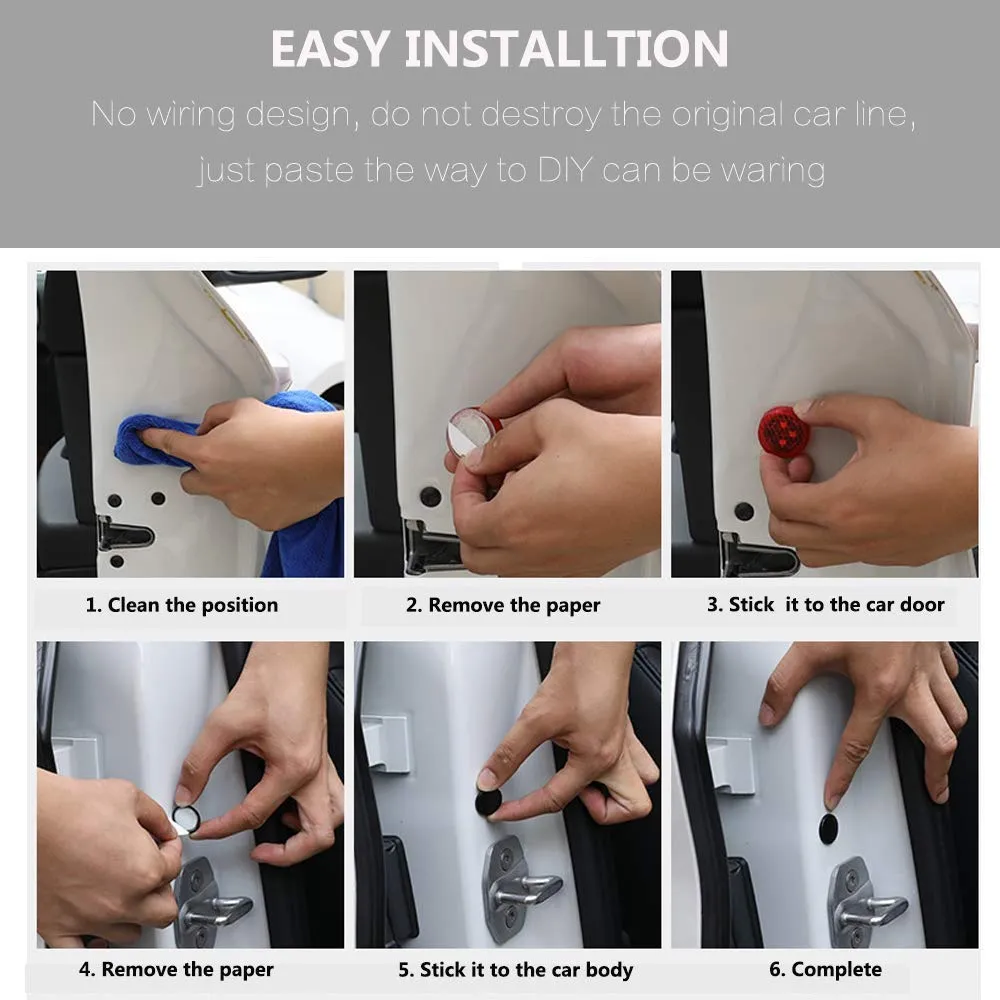 EASY INSTALLTION

No wiring design, do not destroy the original car line, just paste the way to DIY can be waring

1. Clean the position

2. Remove the paper

3. Stick it to the car door

4. Remove the paper

5. Stick it to the car body

6. Complete