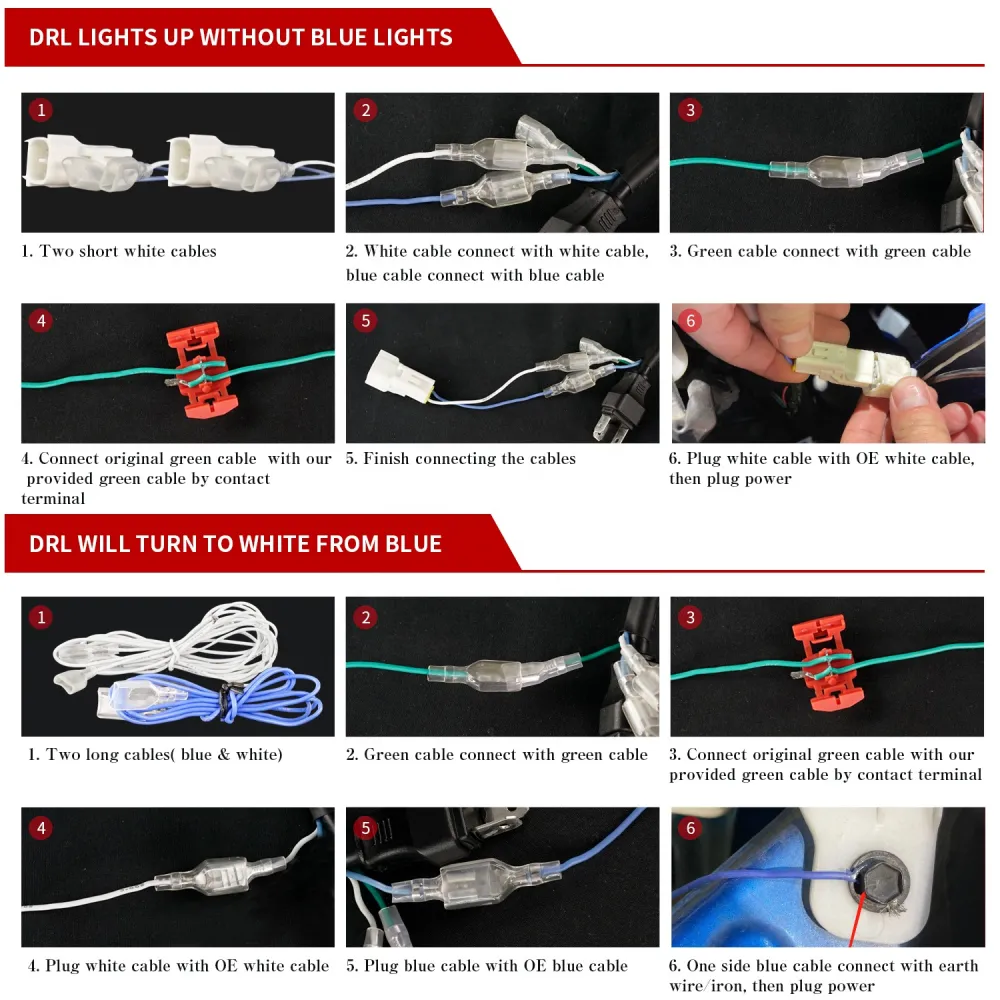 DRL LIGHTS UP WITHOUT BLUE LIGHTS

1

1. Two short white cables

2

2. White cable connect with white cable, blue cable connect with blue cable

3

3. Green cable connect with green cable

4

4. Connect original green cable with our provided green cable by contact terminal

5

5. Finish connecting the cables

6

6. Plug white cable with OE white cable, then plug power

DRL WILL TURN TO WHITE FROM BLUE

1

1. Two long cables( blue & white)

2

2. Green cable connect with green cable

3

3. Connect original green cable with our provided green cable by contact terminal

4

4. Plug white cable with OE white cable

5

5. Plug blue cable with OE blue cable

6

6. One side blue cable connect with earth wire/iron, then plug power