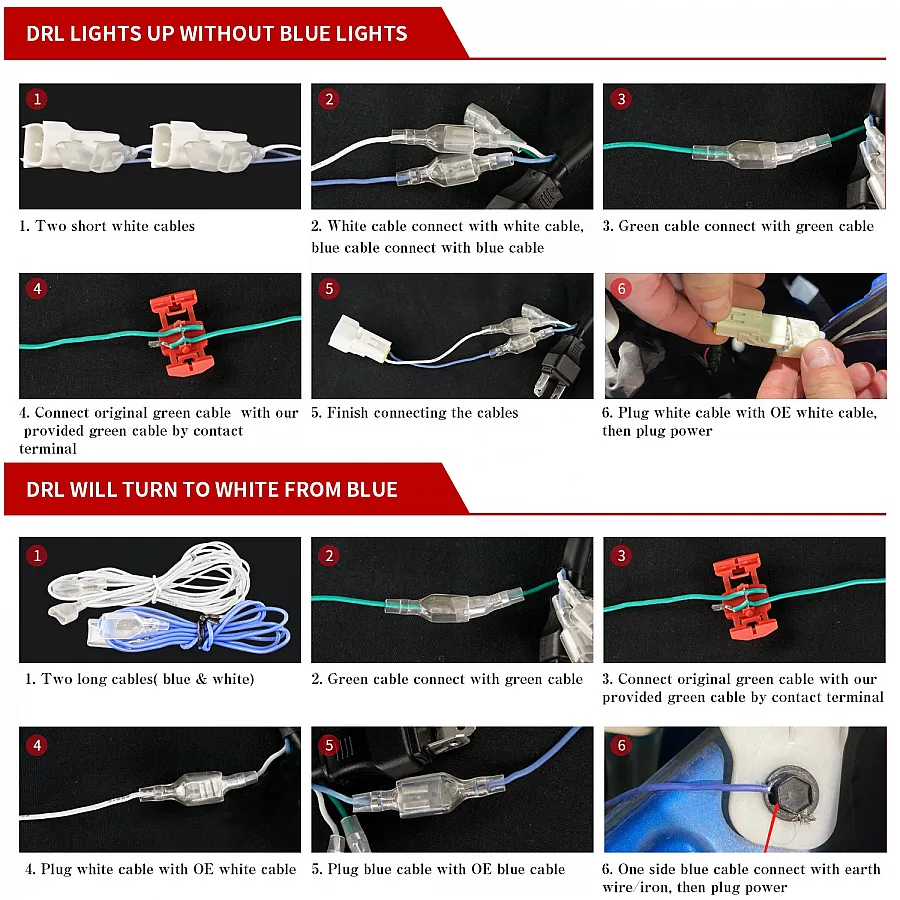 DRL LIGHTS UP WITHOUT BLUE LIGHTS

1

1. Two short white cables

2

2. White cable connect with white cable, blue cable connect with blue cable

3

3. Green cable connect with green cable

4

4. Connect original green cable with our provided green cable by contact terminal

5

5. Finish connecting the cables

6

6. Plug white cable with OE white cable, then plug power

DRL WILL TURN TO WHITE FROM BLUE

1

1. Two long cables( blue & white)

2

2. Green cable connect with green cable

3

3. Connect original green cable with our provided green cable by contact terminal

4

4. Plug white cable with OE white cable

5

5. Plug blue cable with OE blue cable

6

6. One side blue cable connect with earth wire/iron, then plug power