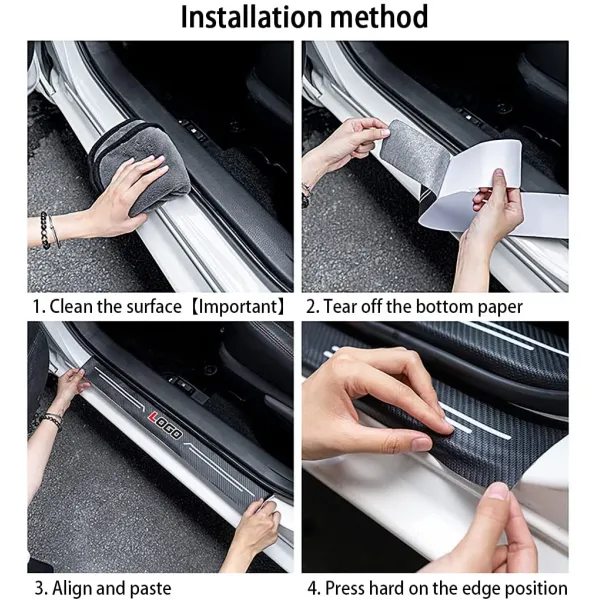 Installation method

1. Clean the surface【Important】

2. Tear off the bottom paper

LOGO

3. Align and paste

4. Press hard on the edge position